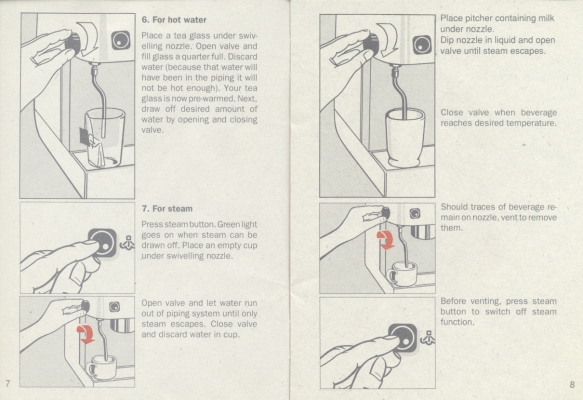 6. For hot water

Place a tea glass under swivelling nozzle. Open valve and fill glass a quarter full. Discard water (because that water will have been in the piping it will not be hot enough). Your tea glass is now pre-warmed. Next, draw off desired amount of water by opening and closing valve.

7. For steam

Press steam button. Green light goes on when steam can be drawn off. Place an empty cup under swivelling nozzle.

Open valve and let water run out of piping system until only steam escapes. Close valve and discard water in cup.

7

Place pitcher containing milk under nozzle.
Dip nozzle in liquid and open valve until steam escapes.

Close valve when beverage reaches desired temperature.

Should traces of beverage remain on nozzle, vent to remove them.

Before venting, press steam button to switch off steam function.

8