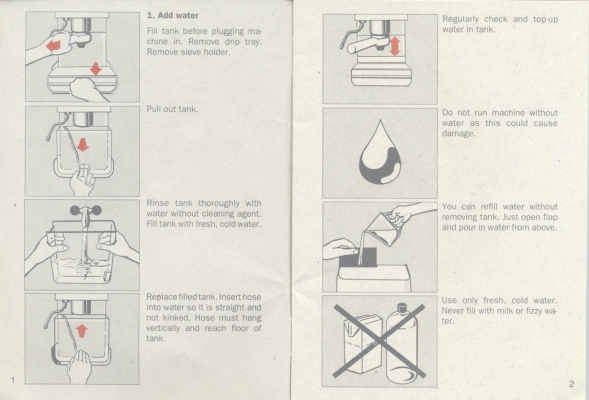 1. Add water

Fill tank before plugging machine in. Remove drip tray. Remove sieve holder.

Pull out tank.

Rinse tank thoroughly with water without cleaning agent. Fill tank with fresh, cold water.

Replace filled tank. Insert hose into water so it is straight and not kinked. Hose must hang vertically and reach floor of tank.

1

Regularly check and top-up water in tank.

Do not run machine without water as this could cause damage.

You can refill water without removing tank. Just open flap and pour in water from above.

Use only fresh, cold water. Never fill with milk or fizzy water.

2